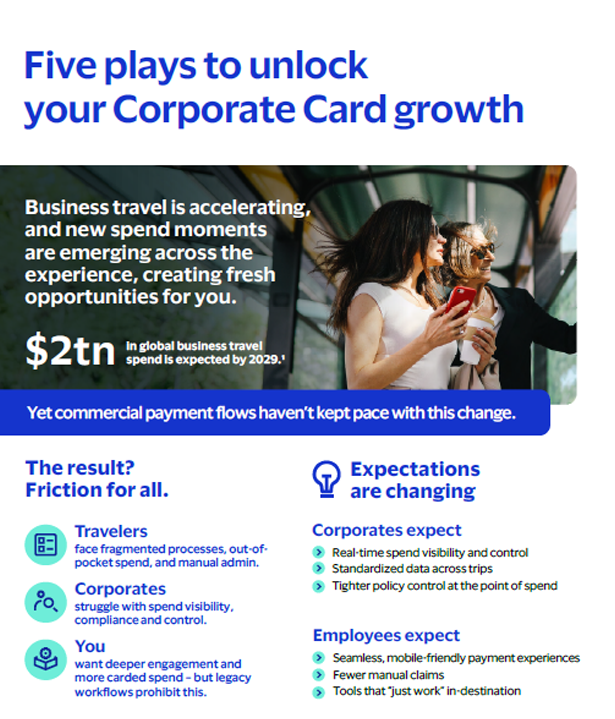 Five plays to unlock your Corporate Card growth

Business travel is accelerating, and new spend moments are emerging across the experience, creating fresh opportunities for you.

$2tn in global business travel spend is expected by 2029.¹

Yet commercial payment flows haven't kept pace with this change.

The result? Friction for all.

Travelers
face fragmented processes, out-of-pocket spend, and manual admin.

Corporates
struggle with spend visibility, compliance and control.

You
want deeper engagement and more carded spend – but legacy workflows prohibit this.

Expectations are changing

Corporates expect
Real-time spend visibility and control
Standardized data across trips
Tighter policy control at the point of spend

Employees expect
Seamless, mobile-friendly payment experiences
Fewer manual claims
Tools that "just work" in-destination